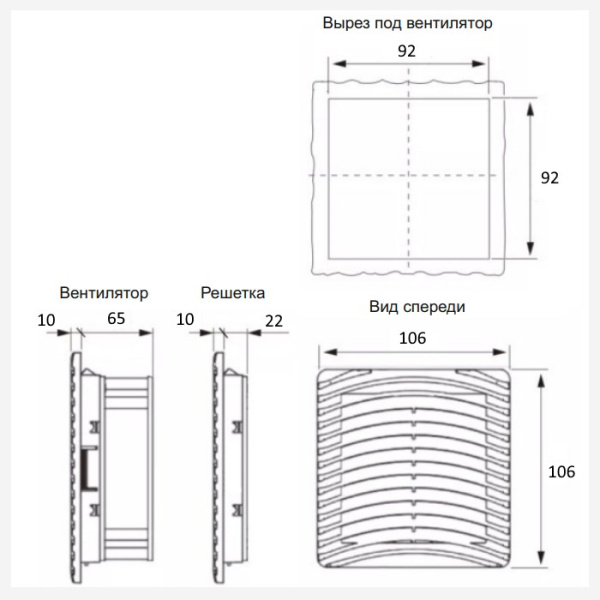 Вырез под вентилятор

92

92

Вентилятор

10 65

Решетка

10 22

Вид спереди

106

106