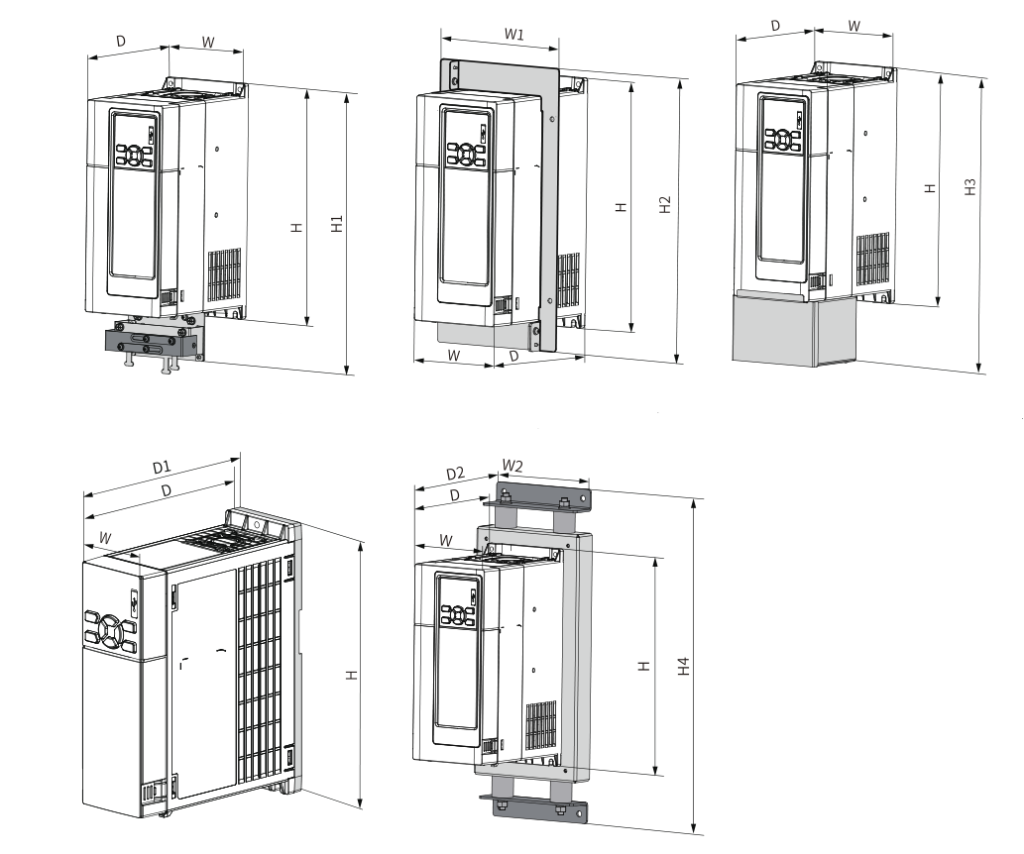 D W H H1

W1 H H2 W D

D W H H3

D1 D W H

D2 W2 D W H H4