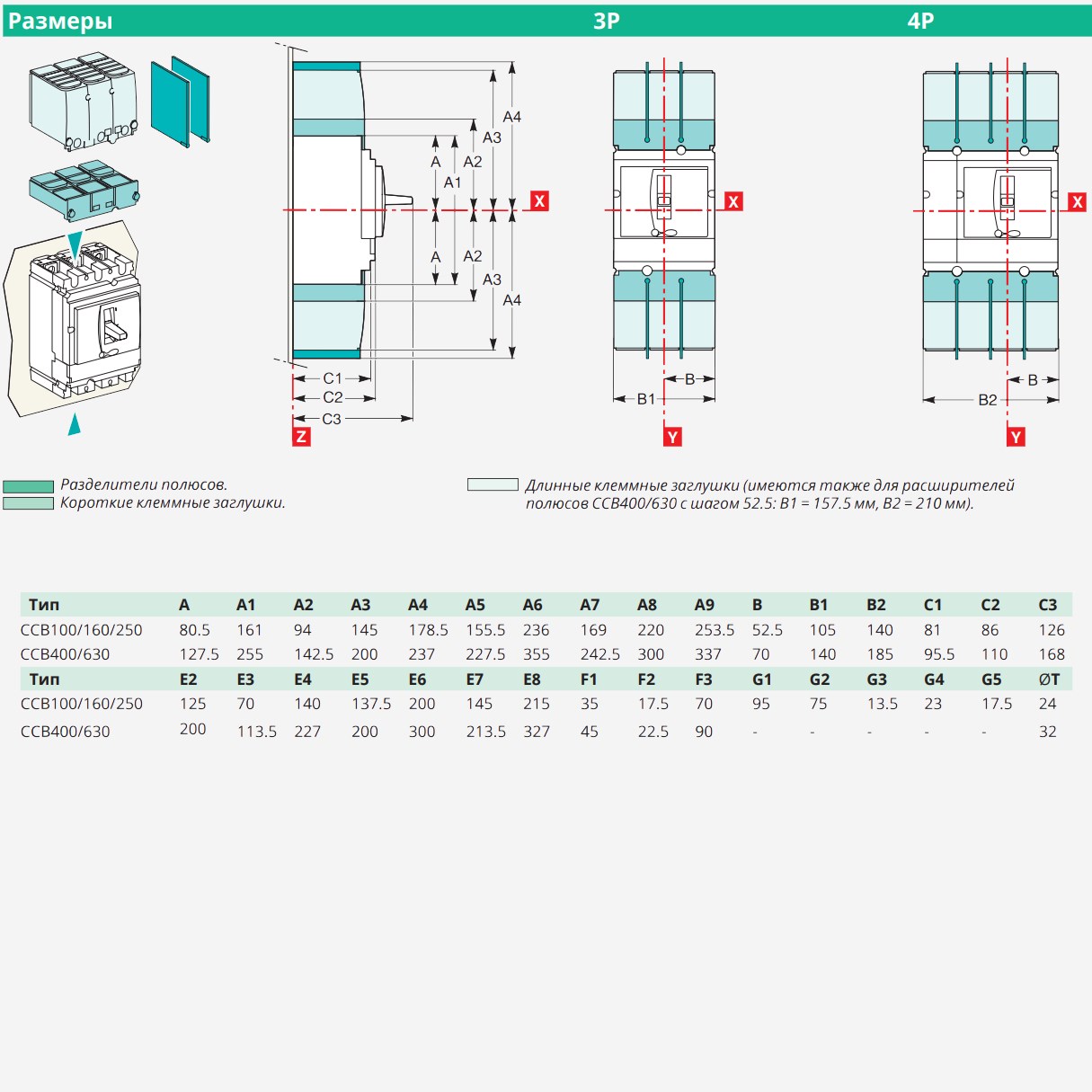 Размеры 3P 4P

A4
A3
A
A2
A1
X
A
A2
A3
A4
C1
C2
C3
Z

X
B
B1
Y

X
B
B2
Y

Разделители полюсов.
Короткие клеммные заглушки.

Длинные клеммные заглушки (имеются также для расширителей полюсов CCB400/630 с шагом 52.5: B1 = 157.5 мм, B2 = 210 мм).

| Тип | A | A1 | A2 | A3 | A4 | A5 | A6 | A7 | A8 | A9 | B | B1 | B2 | C1 | C2 | C3 |
|---|---|---|---|---|---|---|---|---|---|---|---|---|---|---|---|---|
| CCB100/160/250 | 80.5 | 161 | 94 | 145 | 178.5 | 155.5 | 236 | 169 | 220 | 253.5 | 52.5 | 105 | 140 | 81 | 86 | 126 |
| CCB400/630 | 127.5 | 255 | 142.5 | 200 | 237 | 227.5 | 355 | 242.5 | 300 | 337 | 70 | 140 | 185 | 95.5 | 110 | 168 |
| Тип | E2 | E3 | E4 | E5 | E6 | E7 | E8 | F1 | F2 | F3 | G1 | G2 | G3 | G4 | G5 | ØT |
| CCB100/160/250 | 125 | 70 | 140 | 137.5 | 200 | 145 | 215 | 35 | 17.5 | 70 | 95 | 75 | 13.5 | 23 | 17.5 | 24 |
| CCB400/630 | 200 | 113.5 | 227 | 200 | 300 | 213.5 | 327 | 45 | 22.5 | 90 | - | - | - | - | - | 32 |