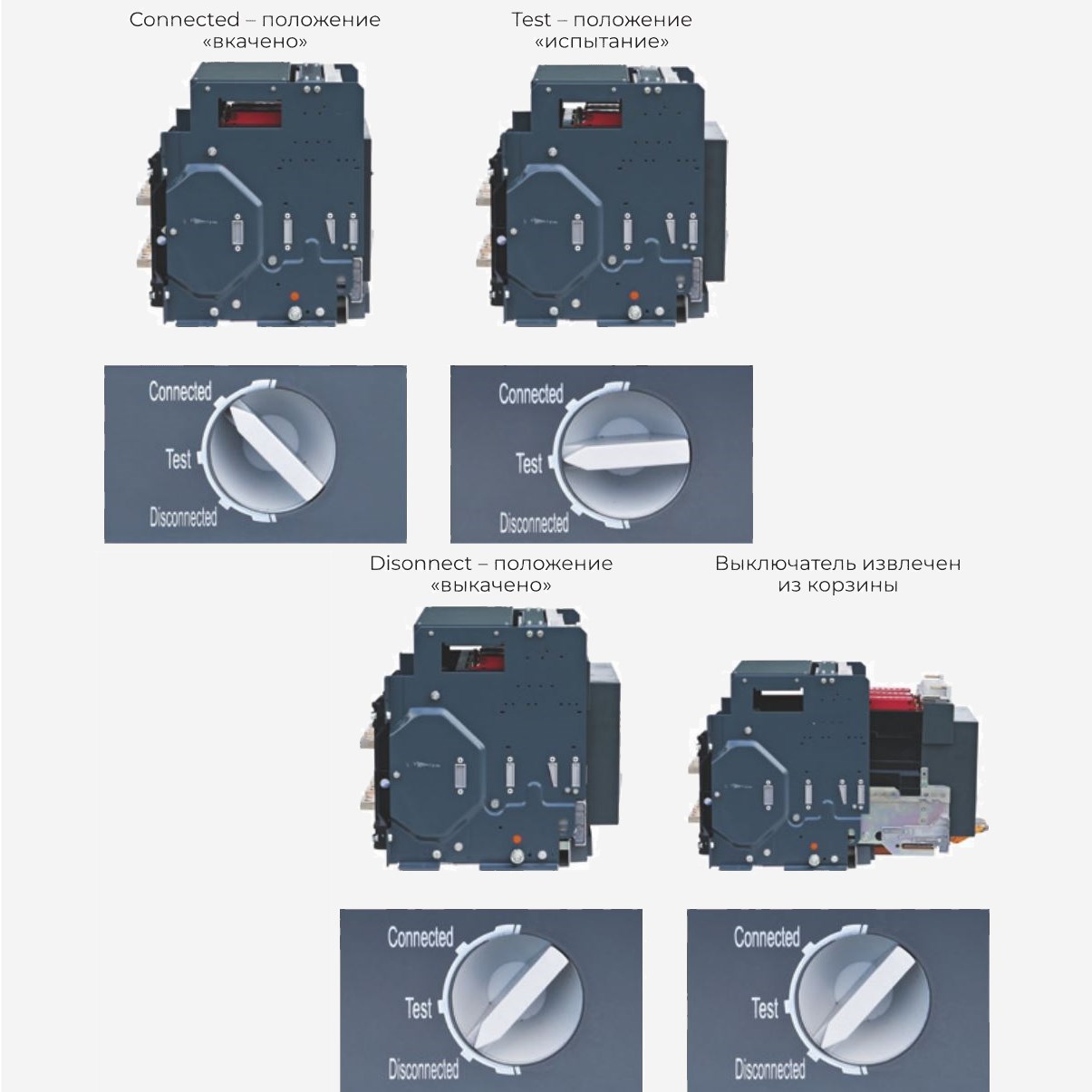 Connected – положение «вкачено»

Test – положение «испытание»

Connected
Test
Disconnected

Connected
Test
Disconnected

Disonnect – положение «выкачено»

Выключатель извлечен из корзины

Connected
Test
Disconnected

Connected
Test
Disconnected