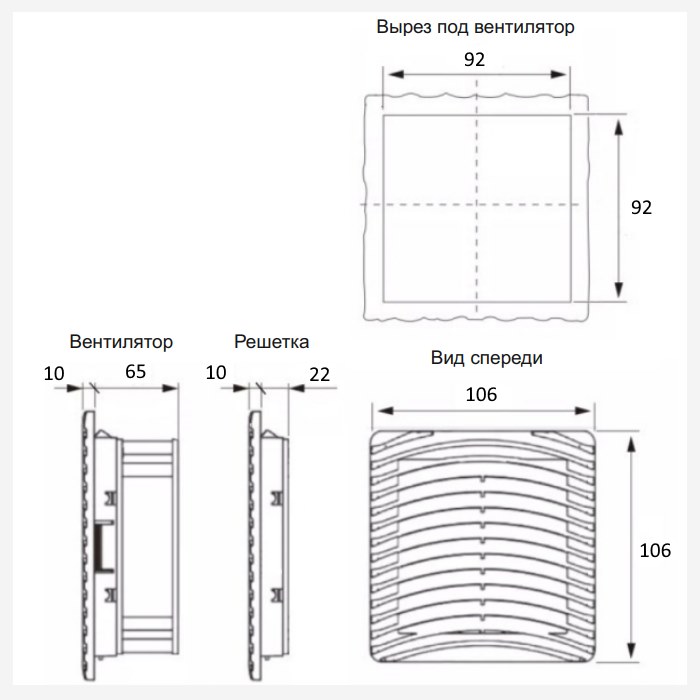 Вырез под вентилятор

92

92

Вентилятор

10

65

Решетка

10

22

Вид спереди

106

106