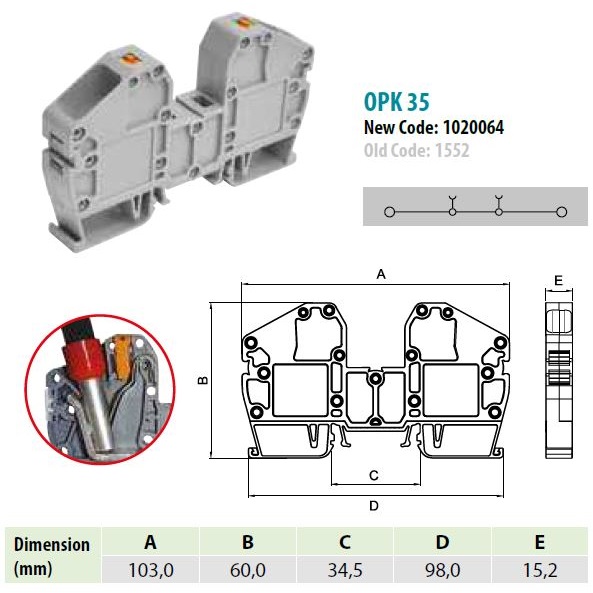 OPK 35
New Code: 1020064
Old Code: 1552

A

E

B

C

D

| Dimension (mm) | A | B | C | D | E |
|---|---|---|---|---|---|
| | 103,0 | 60,0 | 34,5 | 98,0 | 15,2 |