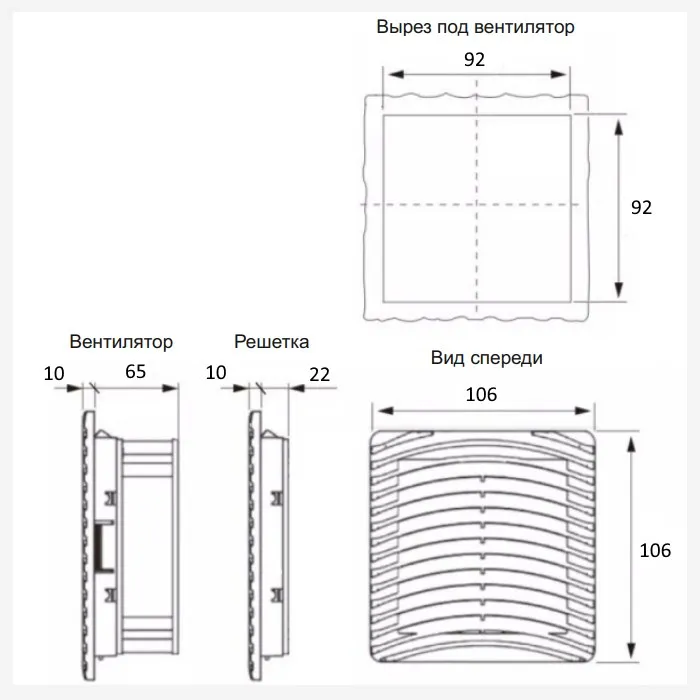 Вырез под вентилятор

92

92

Вентилятор

10

65

Решетка

10

22

Вид спереди

106

106